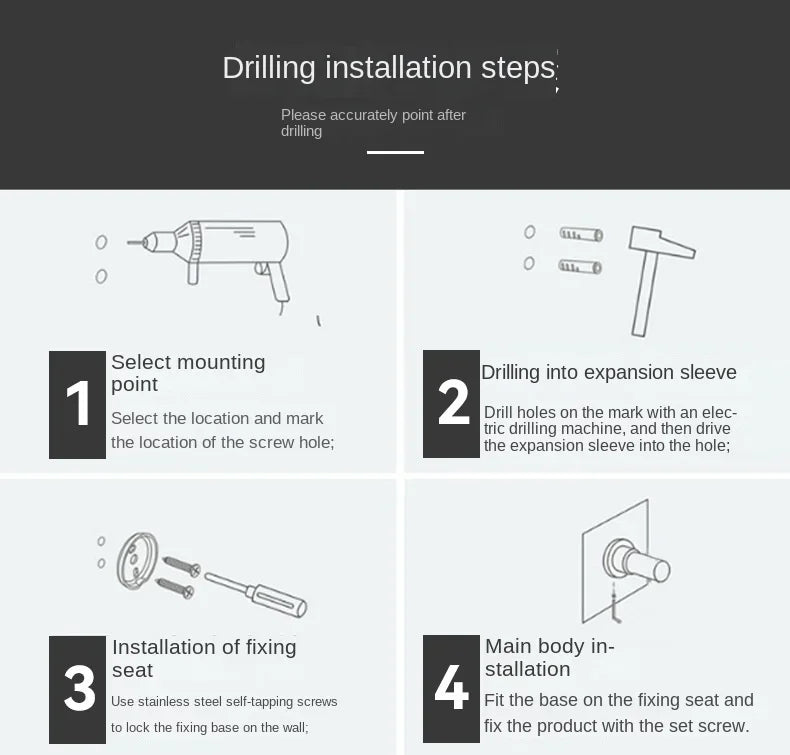 Drilling installation steps

Please accurately point after drilling

1
Select mounting point
Select the location and mark the location of the screw hole;

2
Drilling into expansion sleeve
Drill holes on the mark with an electric drilling machine, and then drive the expansion sleeve into the hole;

3
Installation of fixing seat
Use stainless steel self-tapping screws to lock the fixing base on the wall;

4
Main body installation
Fit the base on the fixing seat and fix the product with the set screw.