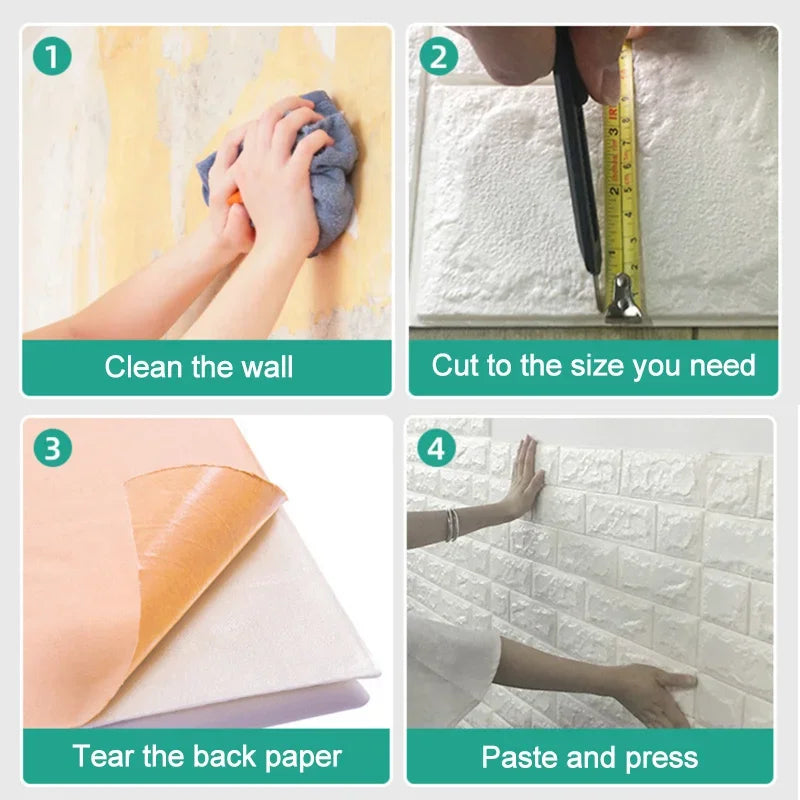 1
Clean the wall

2
Cut to the size you need

3
Tear the back paper

4
Paste and press