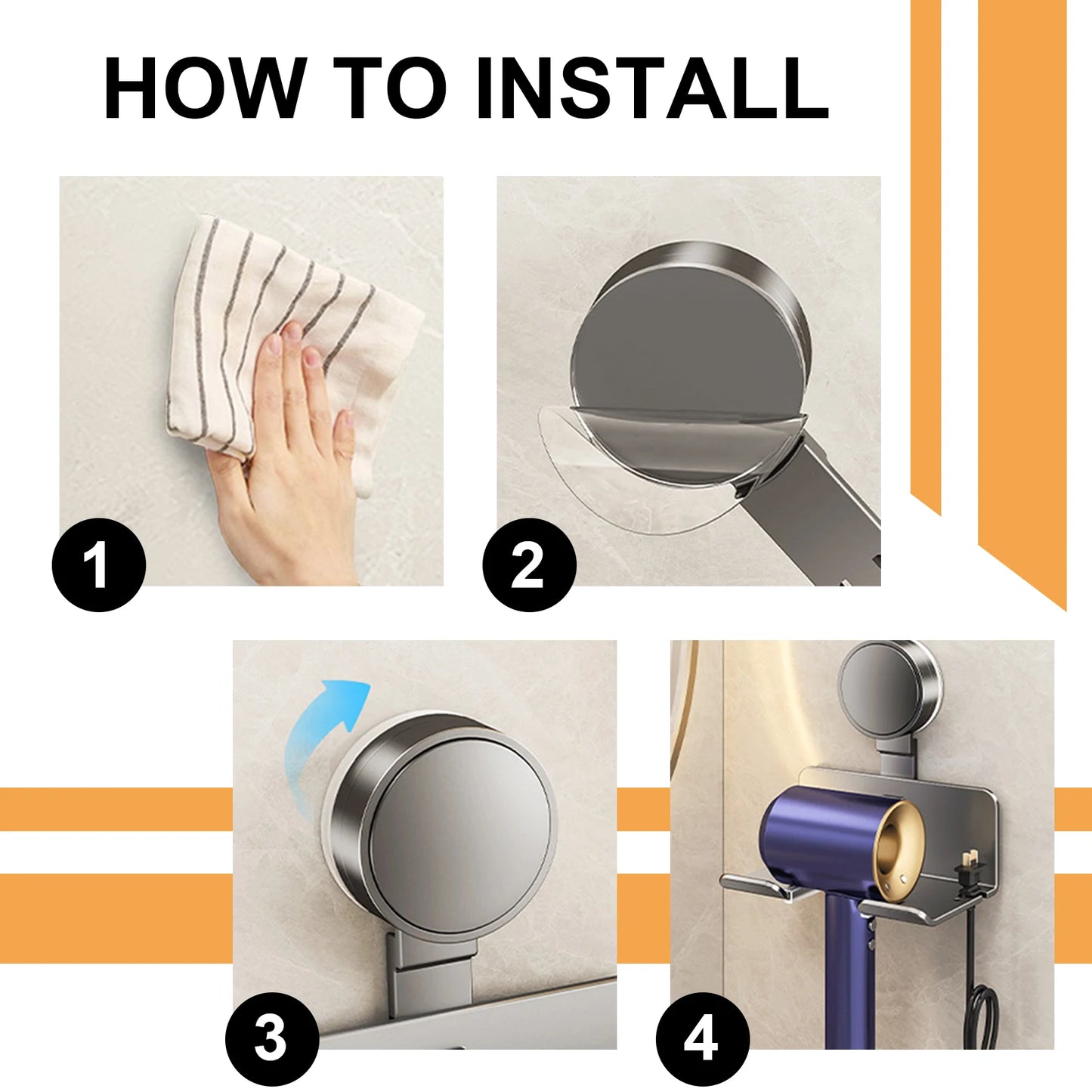 HOW TO INSTALL

1

2

3

4